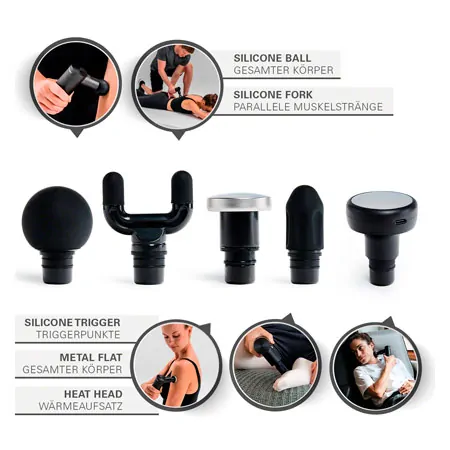 SILICONE BALL
GESAMTER KÖRPER

SILICONE FORK
PARALLELE MUSKELSTRÄNGE

SILICONE TRIGGER
TRIGGERPUNKTE

METAL FLAT
GESAMTER KÖRPER

HEAT HEAD
WÄRMEAUFSATZ