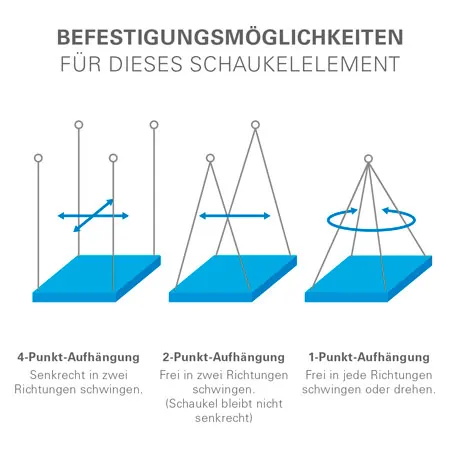 BEFESTIGUNGSMÖGLICHKEITEN
FÜR DIESES SCHAUKELELEMENT

4-Punkt-Aufhängung
Senkrecht in zwei Richtungen schwingen.

2-Punkt-Aufhängung
Frei in zwei Richtungen schwingen. (Schaukel bleibt nicht senkrecht)

1-Punkt-Aufhängung
Frei in jede Richtungen schwingen oder drehen.